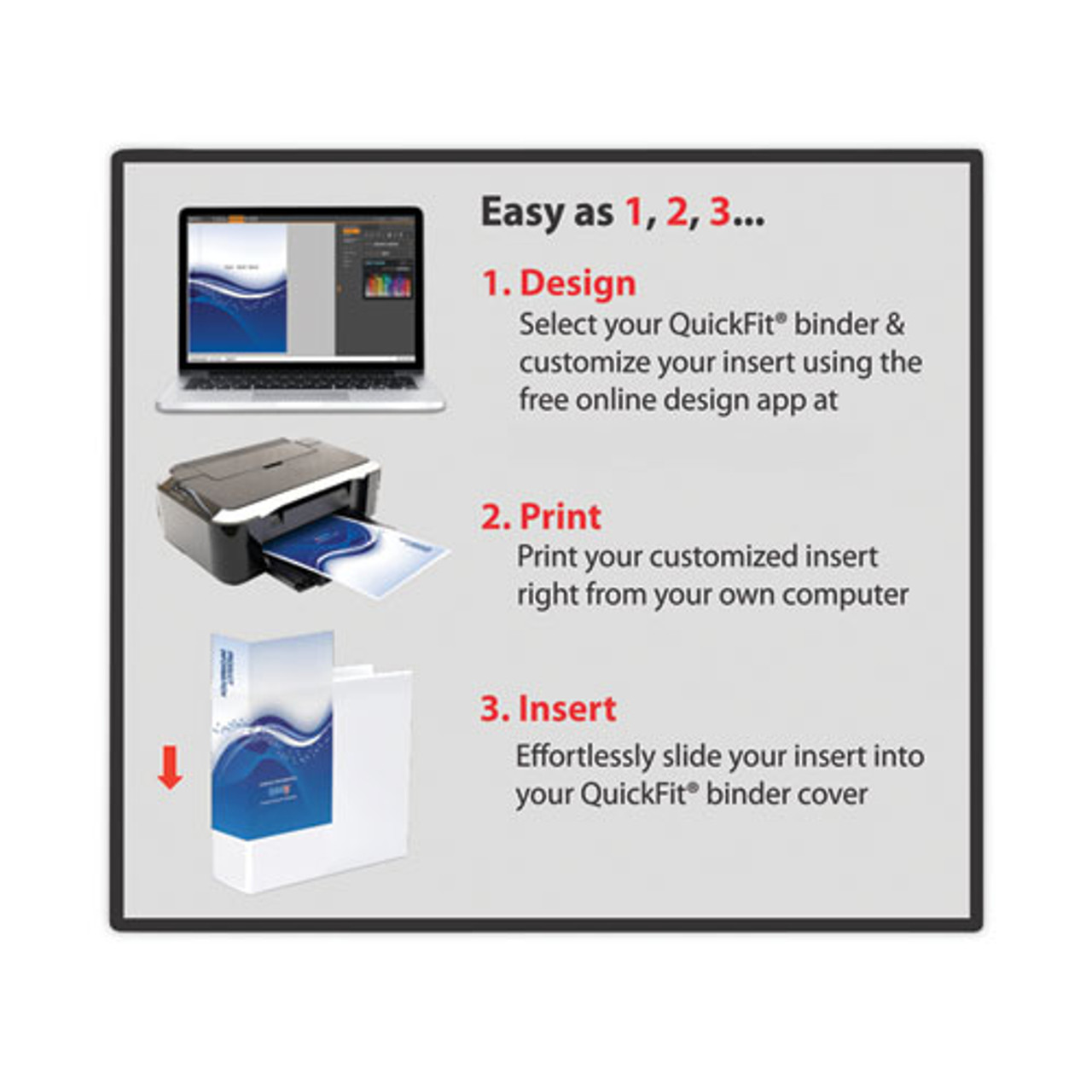 Easy as 1, 2, 3...

1. Design
Select your QuickFit® binder & customize your insert using the free online design app at

2. Print
Print your customized insert right from your own computer

3. Insert
Effortlessly slide your insert into your QuickFit® binder cover