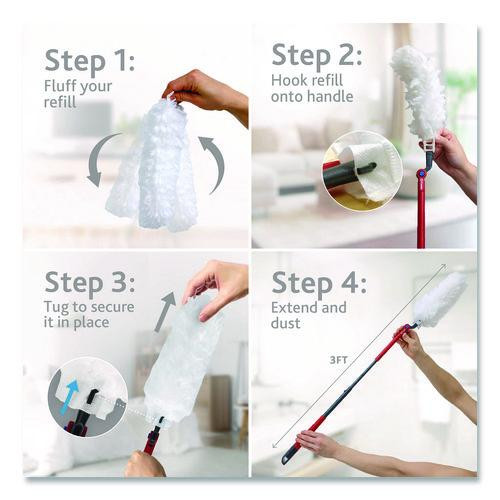 Step 1:
Fluff your refill

Step 2:
Hook refill onto handle

Step 3:
Tug to secure it in place

Step 4:
Extend and dust

3FT