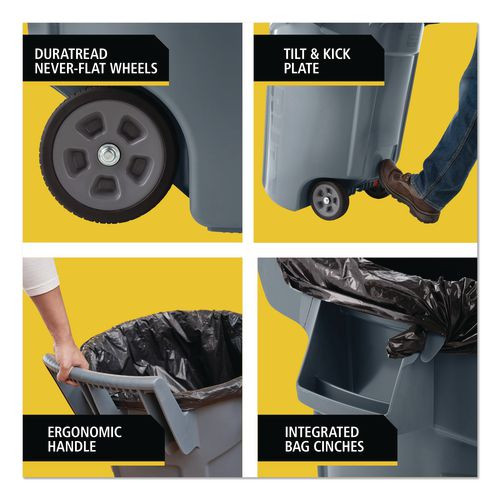 DURATREAD NEVER-FLAT WHEELS

TILT & KICK PLATE

ERGONOMIC HANDLE

INTEGRATED BAG CINCHES