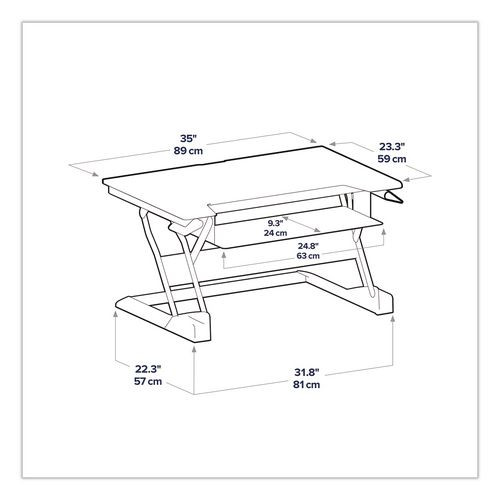 35"
89 cm

23.3"
59 cm

9.3"
24 cm

24.8"
63 cm

22.3"
57 cm

31.8"
81 cm