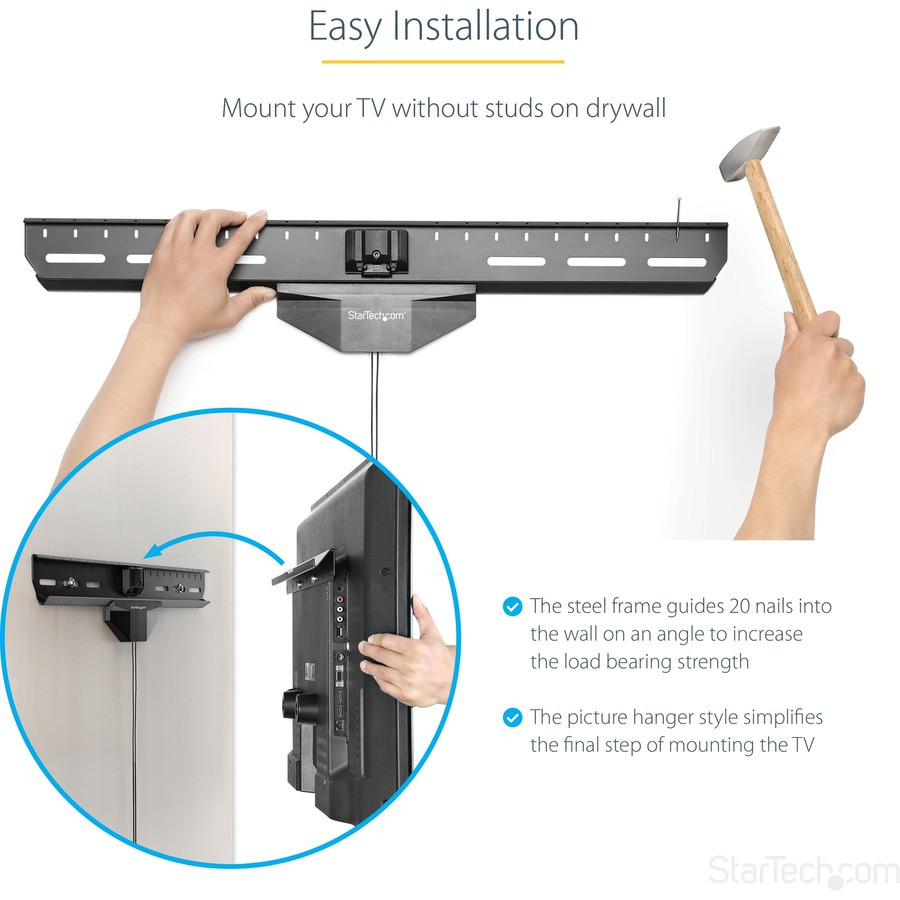 Easy Installation

Mount your TV without studs on drywall

StarTech.com

The steel frame guides 20 nails into the wall on an angle to increase the load bearing strength

The picture hanger style simplifies the final step of mounting the TV

StarTech.com