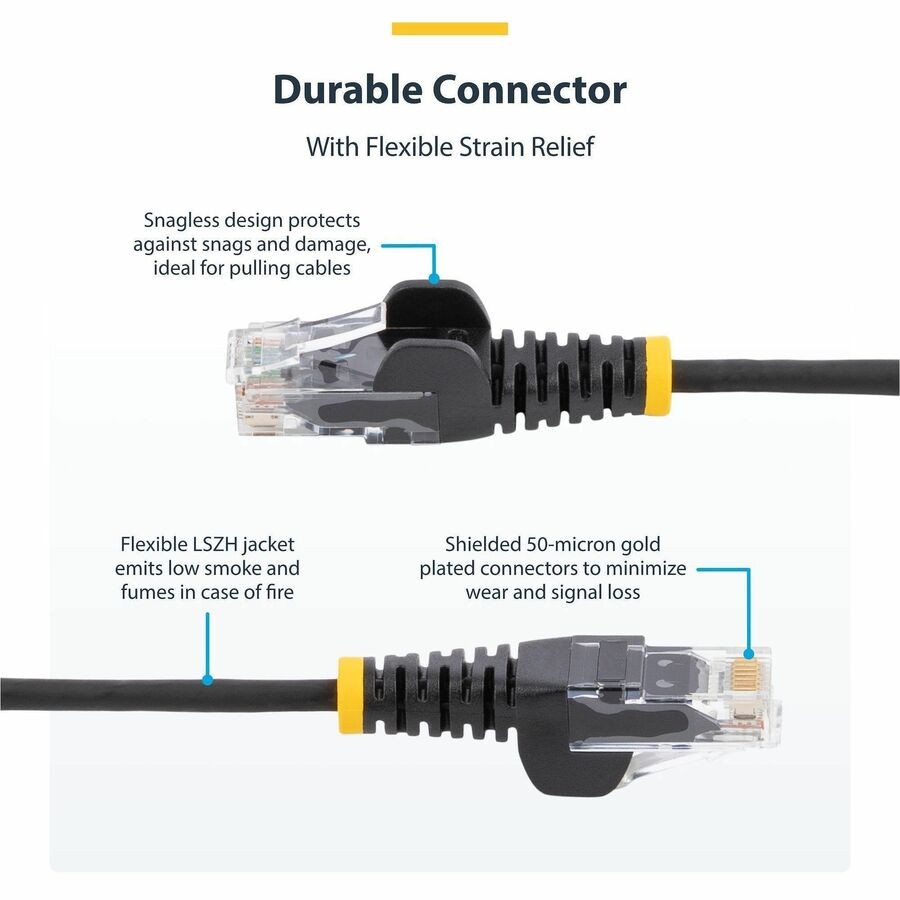 Durable Connector

With Flexible Strain Relief

Snagless design protects against snags and damage, ideal for pulling cables

Flexible LSZH jacket emits low smoke and fumes in case of fire

Shielded 50-micron gold plated connectors to minimize wear and signal loss