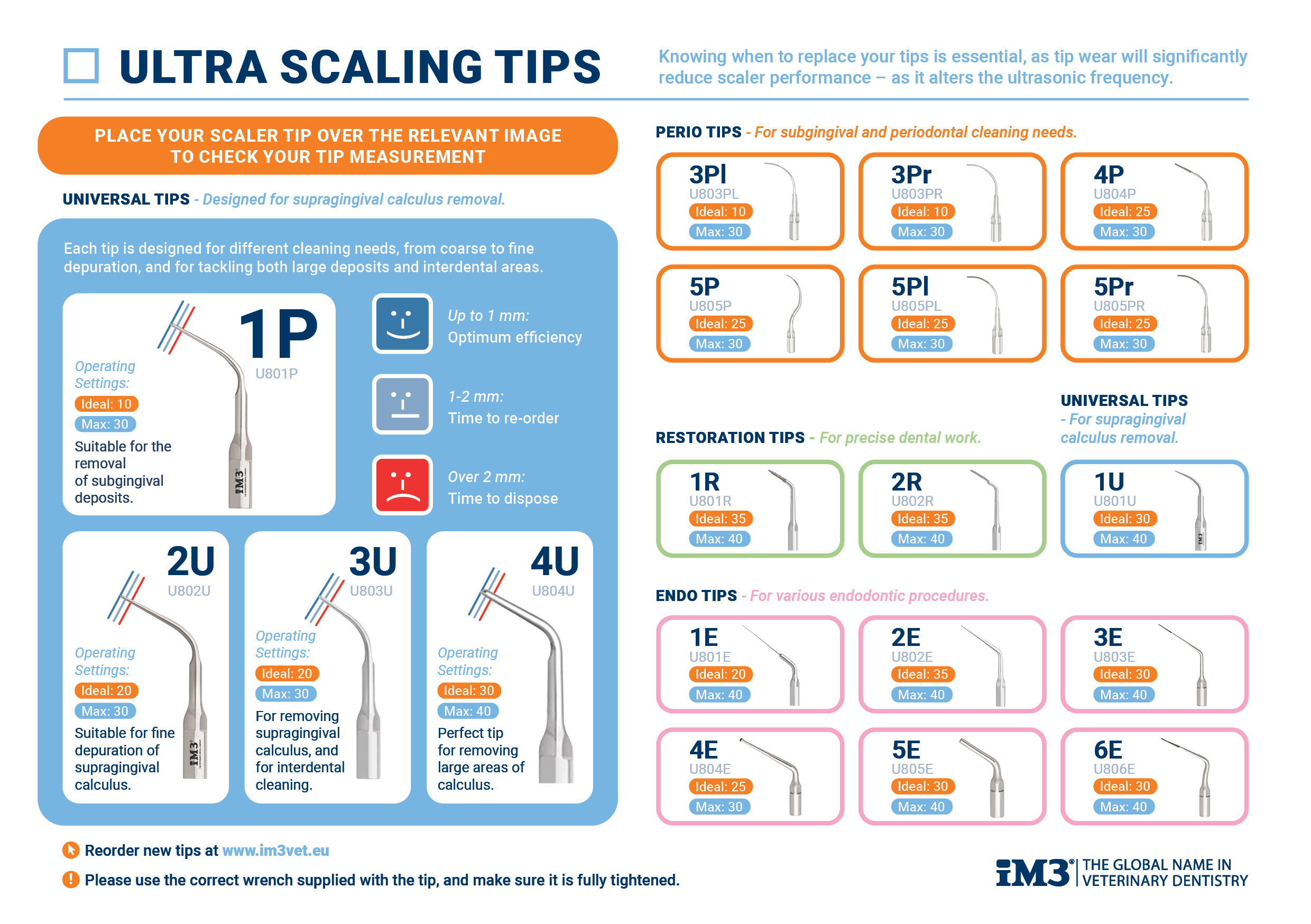 ULTRA SCALING TIPS

Knowing when to replace your tips is essential, as tip wear will significantly reduce scaler performance – as it alters the ultrasonic frequency.

PLACE YOUR SCALER TIP OVER THE RELEVANT IMAGE TO CHECK YOUR TIP MEASUREMENT

UNIVERSAL TIPS - Designed for supragingival calculus removal.

Each tip is designed for different cleaning needs, from coarse to fine depuration, and for tackling both large deposits and interdental areas.

1P
U801P
Operating Settings:
Ideal: 10
Max: 30
Suitable for the removal of subgingival deposits.

iM3

Up to 1 mm:
Optimum efficiency

1-2 mm:
Time to re-order

Over 2 mm:
Time to dispose

2U
U802U
Operating Settings:
Ideal: 20
Max: 30
Suitable for fine depuration of supragingival calculus.

iM3

3U
U803U
Operating Settings:
Ideal: 20
Max: 30
For removing supragingival calculus, and for interdental cleaning.

4U
U804U
Operating Settings:
Ideal: 30
Max: 40
Perfect tip for removing large areas of calculus.

PERIO TIPS - For subgingival and periodontal cleaning needs.

3Pl
U803PL
Ideal: 10
Max: 30

3Pr
U803PR
Ideal: 10
Max: 30

4P
U804P
Ideal: 25
Max: 30

5P
U805P
Ideal: 25
Max: 30

5Pl
U805PL
Ideal: 25
Max: 30

5Pr
U805PR
Ideal: 25
Max: 30

RESTORATION TIPS - For precise dental work.

1R
U801R
Ideal: 35
Max: 40

2R
U802R
Ideal: 35
Max: 40

UNIVERSAL TIPS - For supragingival calculus removal.

1U
U801U
Ideal: 30
Max: 40

iM3

ENDO TIPS - For various endodontic procedures.

1E
U801E
Ideal: 20
Max: 40

2E
U802E
Ideal: 35
Max: 40

3E
U803E
Ideal: 30
Max: 40

4E
U804E
Ideal: 25
Max: 30

5E
U805E
Ideal: 30
Max: 40

6E
U806E
Ideal: 30
Max: 40

Reorder new tips at www.im3vet.eu

Please use the correct wrench supplied with the tip, and make sure it is fully tightened.

iM3® THE GLOBAL NAME IN VETERINARY DENTISTRY