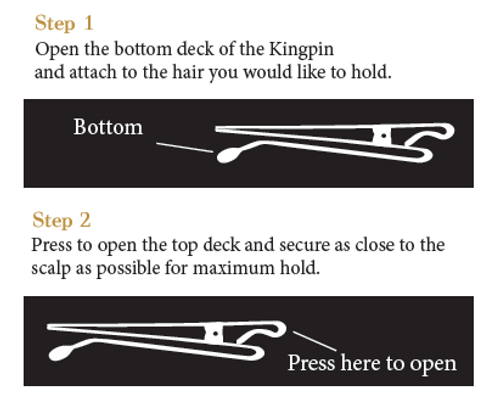 Step 1
Open the bottom deck of the Kingpin and attach to the hair you would like to hold.

Bottom

Step 2
Press to open the top deck and secure as close to the scalp as possible for maximum hold.

Press here to open