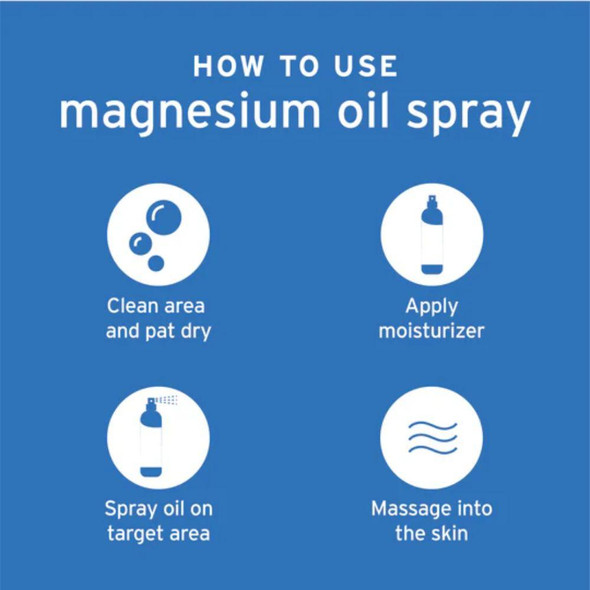 HOW TO USE
magnesium oil spray

Clean area and pat dry

Apply moisturizer

Spray oil on target area

Massage into the skin