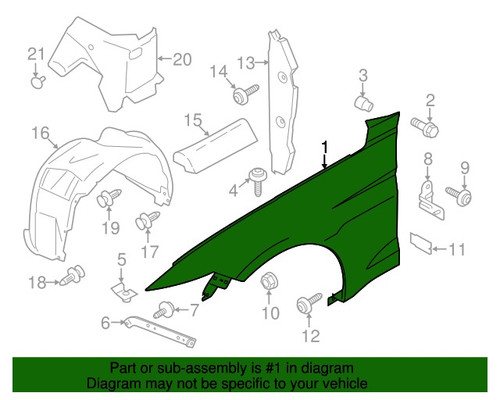 21
20
14
13
3
2
16
15
1
8
9
4
19
17
11
5
18
7
10
6
12

Part or sub-assembly is #1 in diagram
Diagram may not be specific to your vehicle