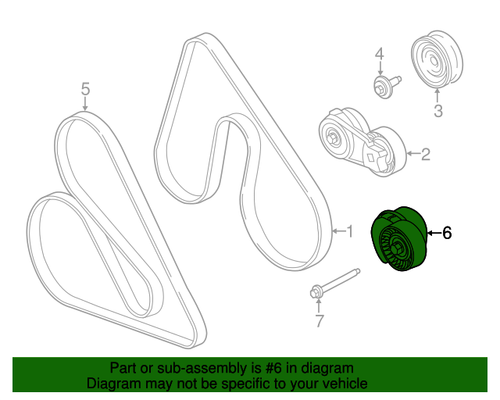 5

4

3

2

1

6

7

Part or sub-assembly is #6 in diagram
Diagram may not be specific to your vehicle