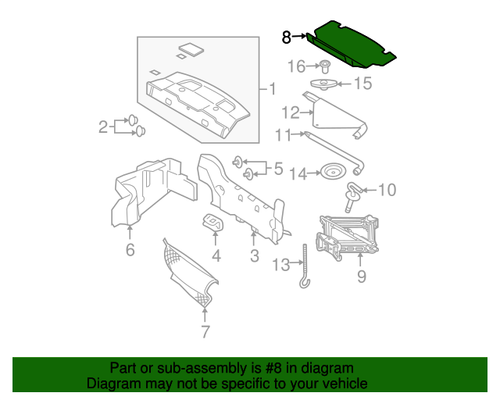 8
16
15
1
12
2
11
5
14
10
6
4
3
13
9
7

Part or sub-assembly is #8 in diagram
Diagram may not be specific to your vehicle