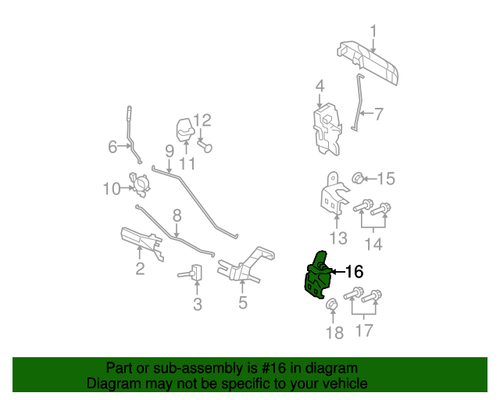 1
4
7
12
6
9
11
15
10
8
13
14
2
16
3
5
18
17

Part or sub-assembly is #16 in diagram
Diagram may not be specific to your vehicle