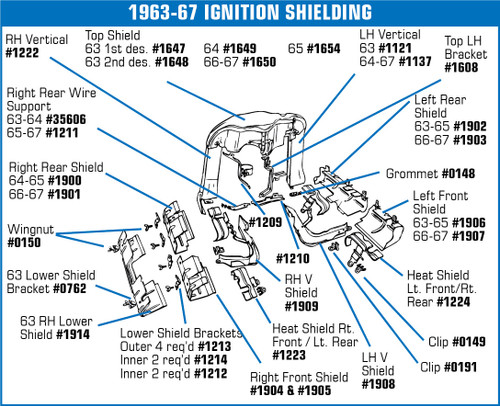 1963-67 IGNITION SHIELDING

RH Vertical
#1222

Top Shield
63 1st des. #1647
63 2nd des. #1648

64 #1649
66-67 #1650

65 #1654

LH Vertical
63 #1121
64-67 #1137

Top LH Bracket
#1608

Right Rear Wire Support
63-64 #35606
65-67 #1211

Left Rear Shield
63-65 #1902
66-67 #1903

Right Rear Shield
64-65 #1900
66-67 #1901

Grommet #0148

Left Front Shield
63-65 #1906
66-67 #1907

Wingnut
#0150

#1209

#1210

63 Lower Shield Bracket #0762

RH V Shield
#1909

Heat Shield Lt. Front/Rt. Rear #1224

63 RH Lower Shield #1914

Lower Shield Brackets
Outer 4 req'd #1213
Inner 2 req'd #1214
Inner 2 req'd #1212

Heat Shield Rt. Front / Lt. Rear
#1223

Clip #0149

LH V Shield
#1908

Clip #0191

Right Front Shield
#1904 & #1905