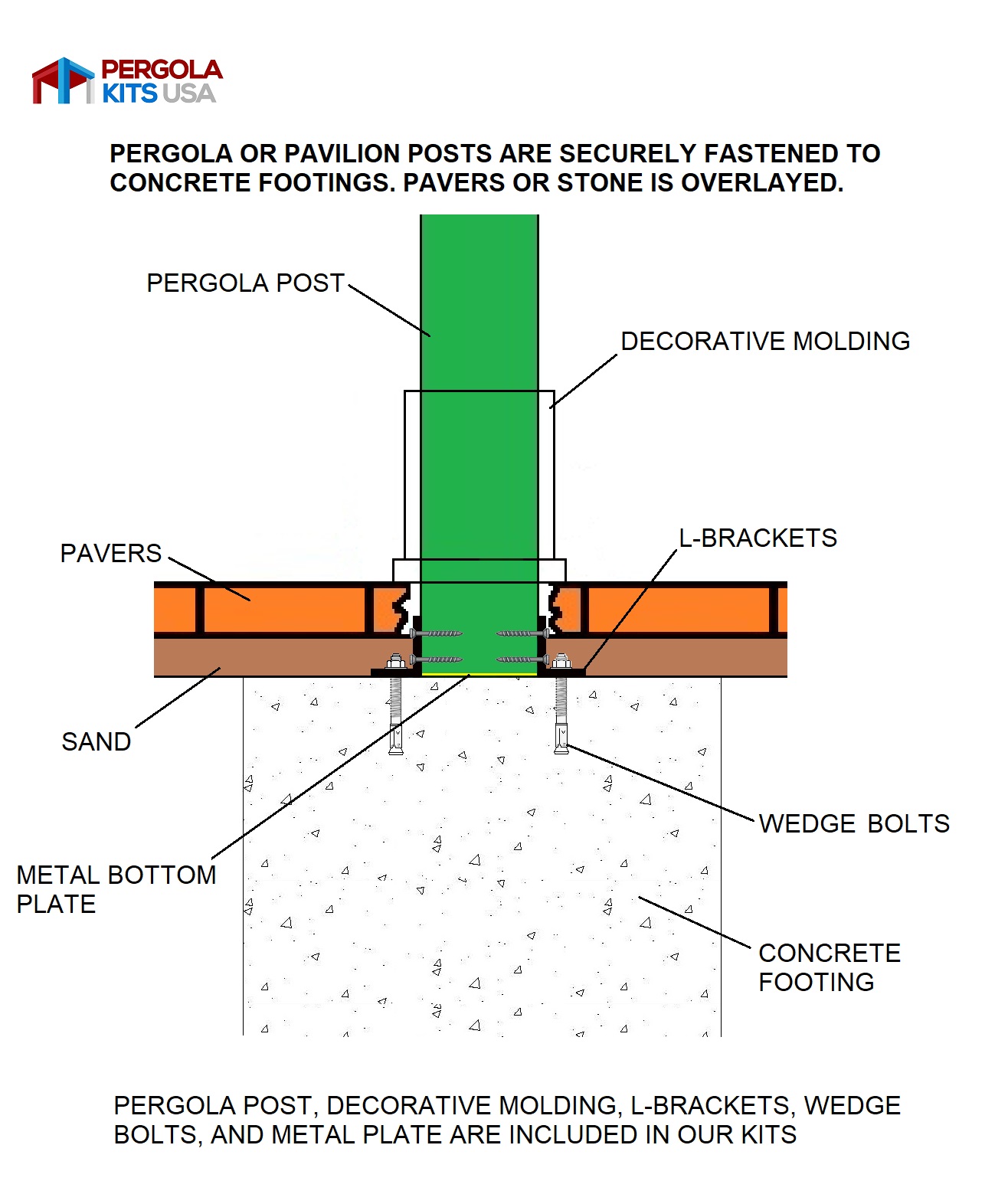 PERGOLA KITS USA

PERGOLA OR PAVILION POSTS ARE SECURELY FASTENED TO CONCRETE FOOTINGS. PAVERS OR STONE IS OVERLAYED.

PERGOLA POST

DECORATIVE MOLDING

PAVERS

L-BRACKETS

SAND

WEDGE BOLTS

METAL BOTTOM PLATE

CONCRETE FOOTING

PERGOLA POST, DECORATIVE MOLDING, L-BRACKETS, WEDGE BOLTS, AND METAL PLATE ARE INCLUDED IN OUR KITS