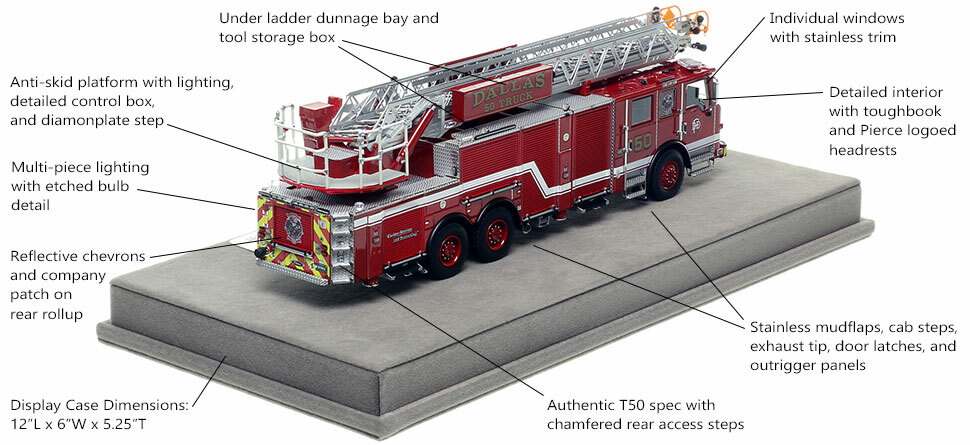 Under ladder dunnage bay and tool storage box

Individual windows with stainless trim

Anti-skid platform with lighting, detailed control box, and diamonplate step

Detailed interior with toughbook and Pierce logoed headrests

Multi-piece lighting with etched bulb detail

Reflective chevrons and company patch on rear rollup

Stainless mudflaps, cab steps, exhaust tip, door latches, and outrigger panels

Display Case Dimensions: 12"L x 6"W x 5.25"T

Authentic T50 spec with chamfered rear access steps

DALLAS
50 TRUCK

T50