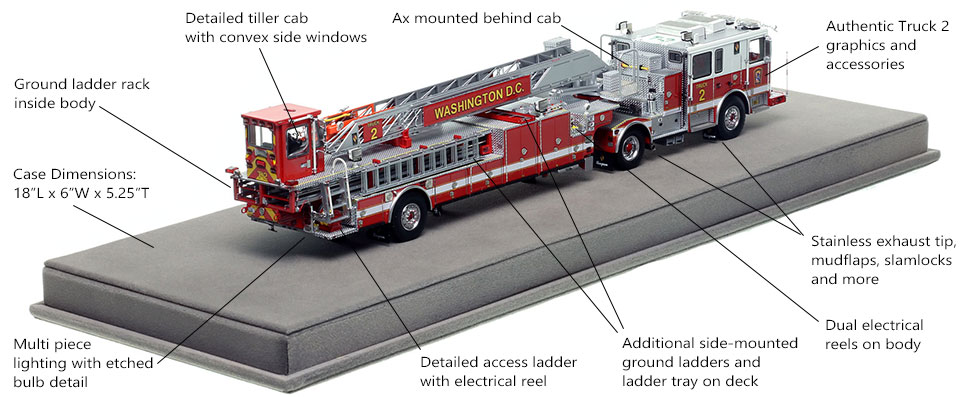 Detailed tiller cab with convex side windows

Ax mounted behind cab

Authentic Truck 2 graphics and accessories

Ground ladder rack inside body

Case Dimensions: 18"L x 6"W x 5.25"T

WASHINGTON D.C.

2

TRUCK 2

Stainless exhaust tip, mudflaps, slamlocks and more

Dual electrical reels on body

Multi piece lighting with etched bulb detail

Detailed access ladder with electrical reel

Additional side-mounted ground ladders and ladder tray on deck