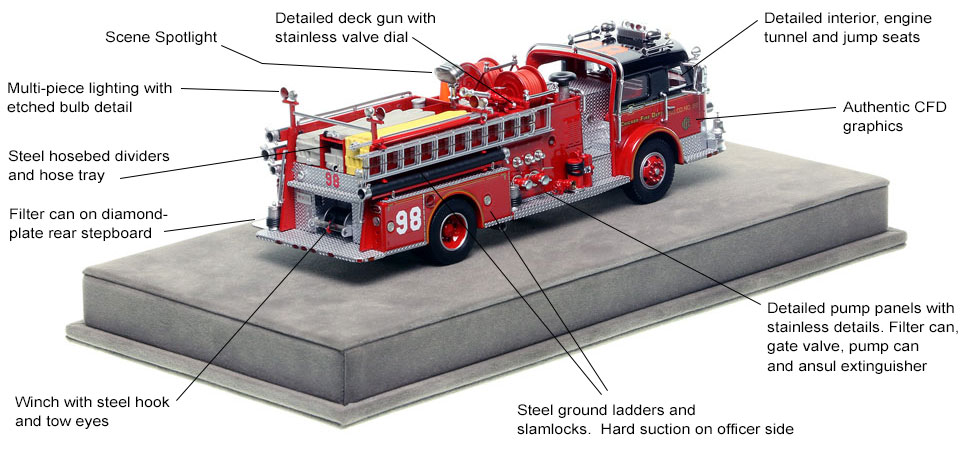 Scene Spotlight

Detailed deck gun with stainless valve dial

Detailed interior, engine tunnel and jump seats

Multi-piece lighting with etched bulb detail

Authentic CFD graphics

Steel hosebed dividers and hose tray

Filter can on diamond-plate rear stepboard

98

98

Detailed pump panels with stainless details. Filter can, gate valve, pump can and ansul extinguisher

Winch with steel hook and tow eyes

Steel ground ladders and slamlocks. Hard suction on officer side