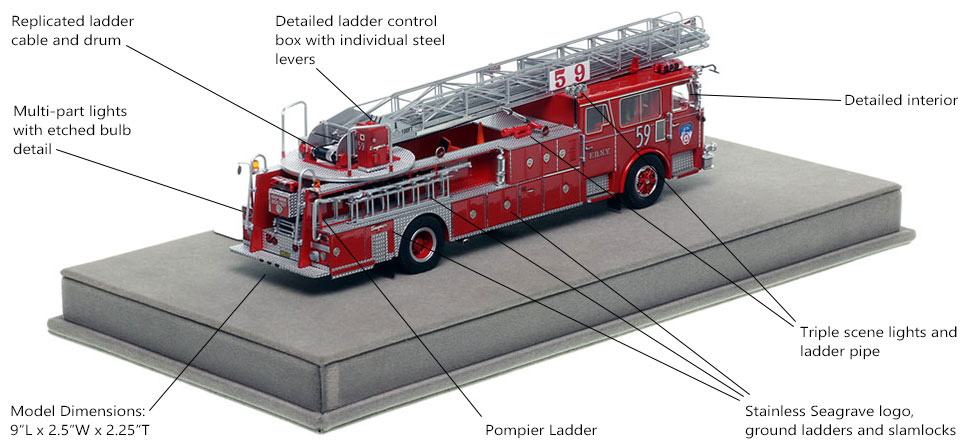 Replicated ladder cable and drum

Detailed ladder control box with individual steel levers

Multi-part lights with etched bulb detail

Detailed interior

59

59

F.D.N.Y.

Triple scene lights and ladder pipe

Model Dimensions: 9"L x 2.5"W x 2.25"T

Pompier Ladder

Stainless Seagrave logo, ground ladders and slamlocks