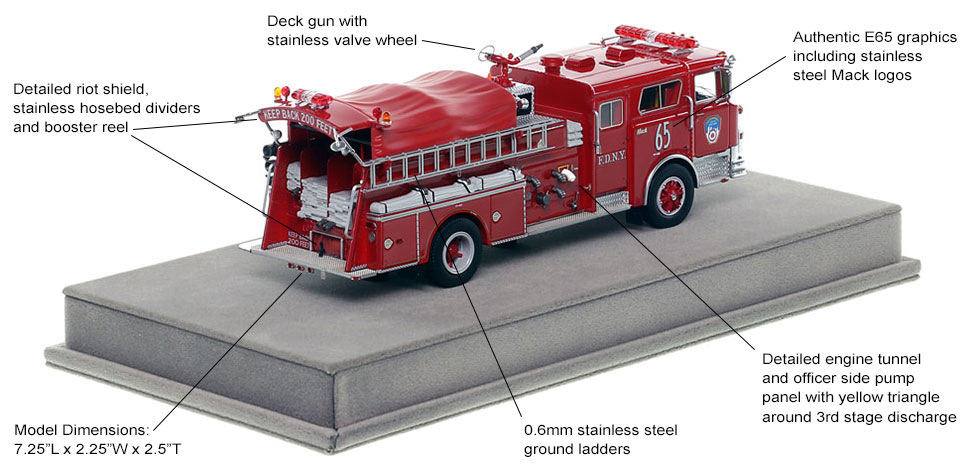 Deck gun with stainless valve wheel

Authentic E65 graphics including stainless steel Mack logos

Detailed riot shield, stainless hosebed dividers and booster reel

KEEP BACK 200 FEET

65

F.D.N.Y.

KEEP BACK 200 FEET

Detailed engine tunnel and officer side pump panel with yellow triangle around 3rd stage discharge

Model Dimensions: 7.25"L x 2.25"W x 2.5"T

0.6mm stainless steel ground ladders