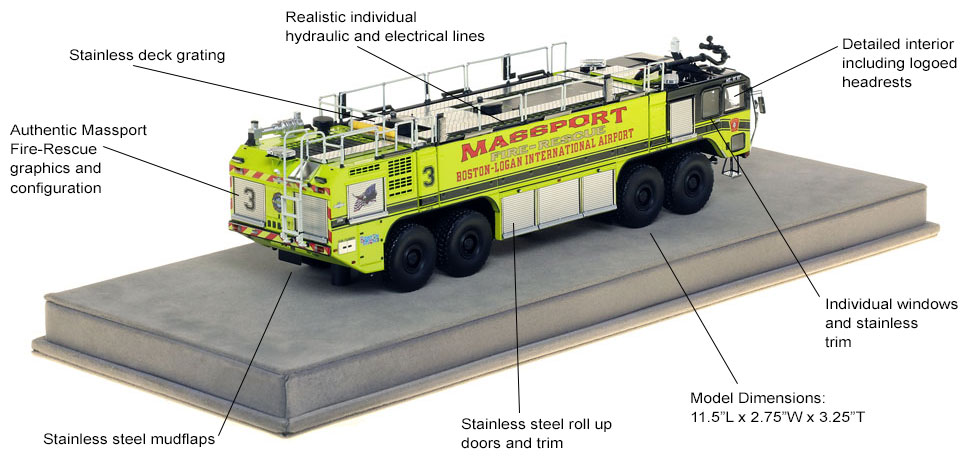 Realistic individual hydraulic and electrical lines

Stainless deck grating

Detailed interior including logoed headrests

Authentic Massport Fire-Rescue graphics and configuration

MASSPORT
FIRE-RESCUE
BOSTON-LOGAN INTERNATIONAL AIRPORT

3

3

Individual windows and stainless trim

Model Dimensions:
11.5"L x 2.75"W x 3.25"T

Stainless steel roll up doors and trim

Stainless steel mudflaps