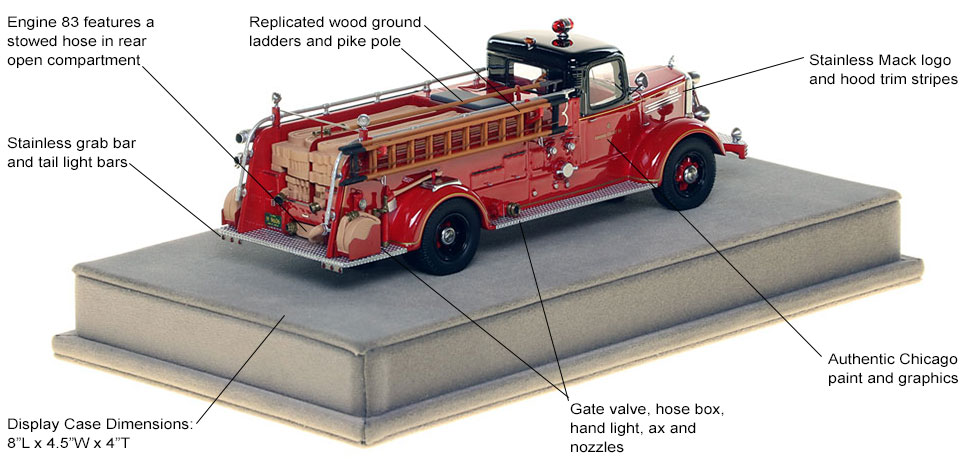 Engine 83 features a stowed hose in rear open compartment

Replicated wood ground ladders and pike pole

Stainless Mack logo and hood trim stripes

Stainless grab bar and tail light bars

Authentic Chicago paint and graphics

Display Case Dimensions: 8"L x 4.5"W x 4"T

Gate valve, hose box, hand light, ax and nozzles