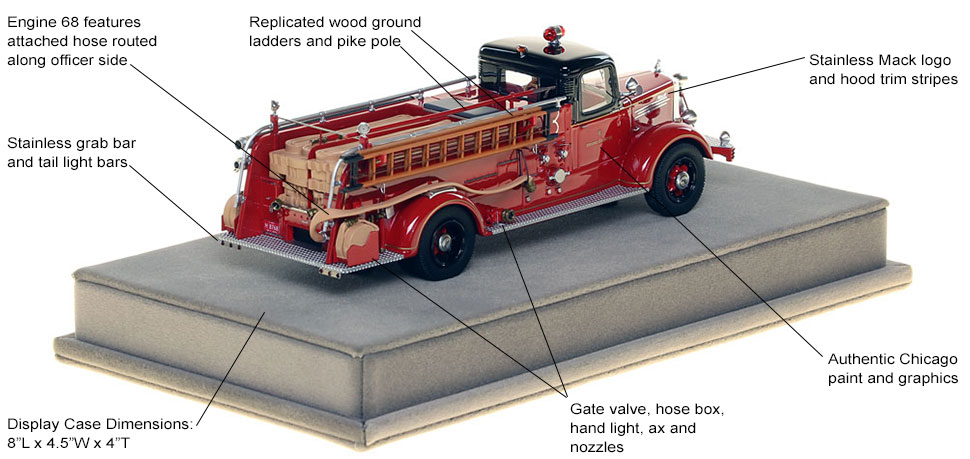 Engine 68 features attached hose routed along officer side

Replicated wood ground ladders and pike pole

Stainless Mack logo and hood trim stripes

Stainless grab bar and tail light bars

Authentic Chicago paint and graphics

Display Case Dimensions: 8"L x 4.5"W x 4"T

Gate valve, hose box, hand light, ax and nozzles