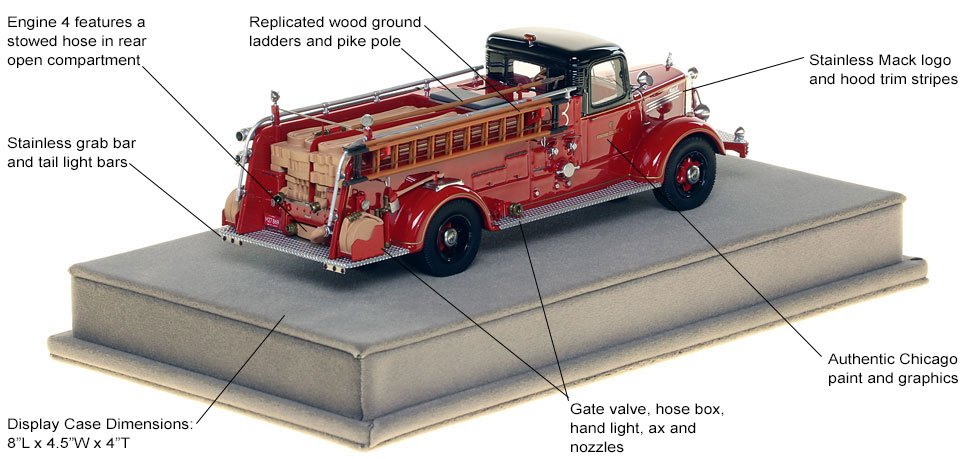 Engine 4 features a stowed hose in rear open compartment

Replicated wood ground ladders and pike pole

Stainless Mack logo and hood trim stripes

Stainless grab bar and tail light bars

Authentic Chicago paint and graphics

Display Case Dimensions: 8"L x 4.5"W x 4"T

Gate valve, hose box, hand light, ax and nozzles