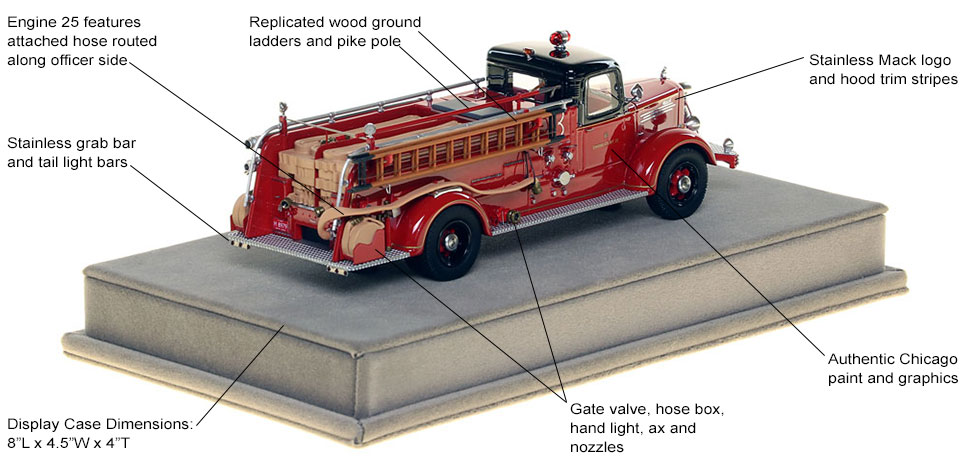 Engine 25 features attached hose routed along officer side

Replicated wood ground ladders and pike pole

Stainless Mack logo and hood trim stripes

Stainless grab bar and tail light bars

Authentic Chicago paint and graphics

Display Case Dimensions: 8"L x 4.5"W x 4"T

Gate valve, hose box, hand light, ax and nozzles