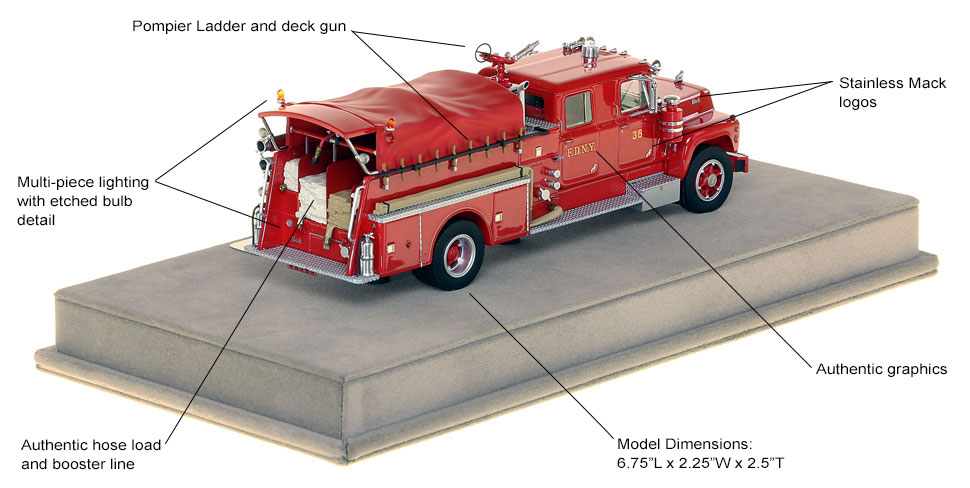 Pompier Ladder and deck gun

Stainless Mack logos

Multi-piece lighting with etched bulb detail

F.D.N.Y.

38

Authentic graphics

Authentic hose load and booster line

Model Dimensions: 6.75"L x 2.25"W x 2.5"T