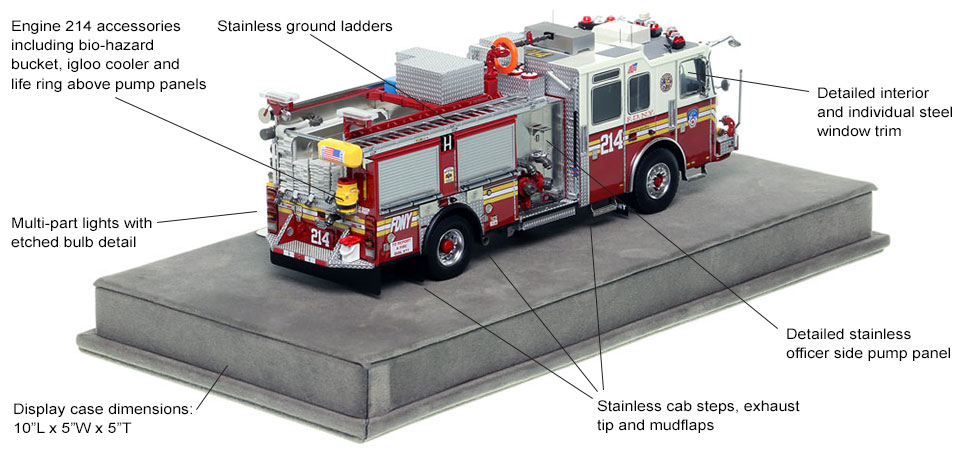 Engine 214 accessories including bio-hazard bucket, igloo cooler and life ring above pump panels

Stainless ground ladders

Detailed interior and individual steel window trim

Multi-part lights with etched bulb detail

Detailed stainless officer side pump panel

Display case dimensions: 10"L x 5"W x 5"T

Stainless cab steps, exhaust tip and mudflaps

214

FDNY

214

H