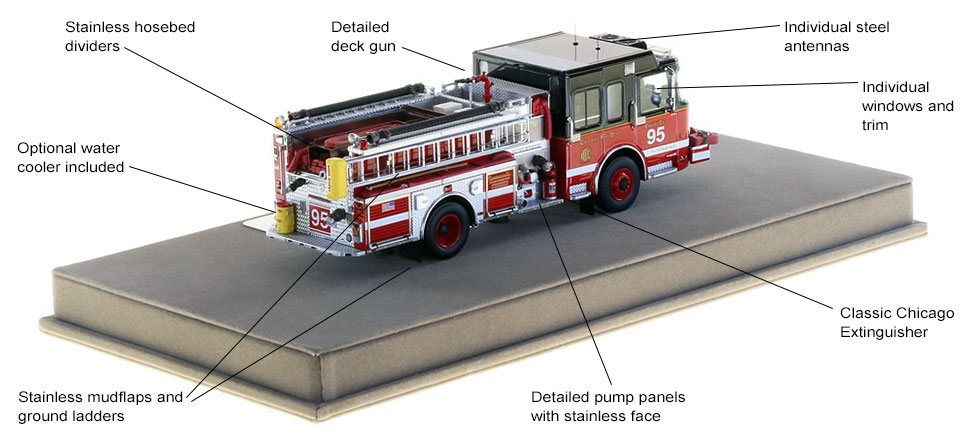 Stainless hosebed dividers

Detailed deck gun

Individual steel antennas

Individual windows and trim

Optional water cooler included

95

95

Classic Chicago Extinguisher

Stainless mudflaps and ground ladders

Detailed pump panels with stainless face