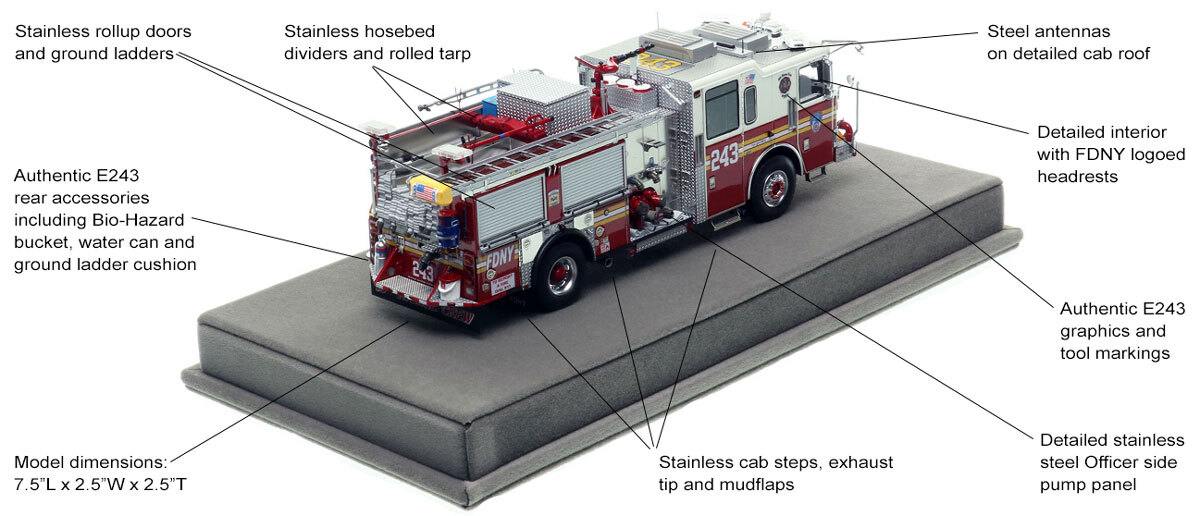 Stainless rollup doors and ground ladders

Stainless hosebed dividers and rolled tarp

Steel antennas on detailed cab roof

Detailed interior with FDNY logoed headrests

Authentic E243 rear accessories including Bio-Hazard bucket, water can and ground ladder cushion

243

FDNY

243

Authentic E243 graphics and tool markings

Model dimensions: 7.5"L x 2.5"W x 2.5"T

Stainless cab steps, exhaust tip and mudflaps

Detailed stainless steel Officer side pump panel