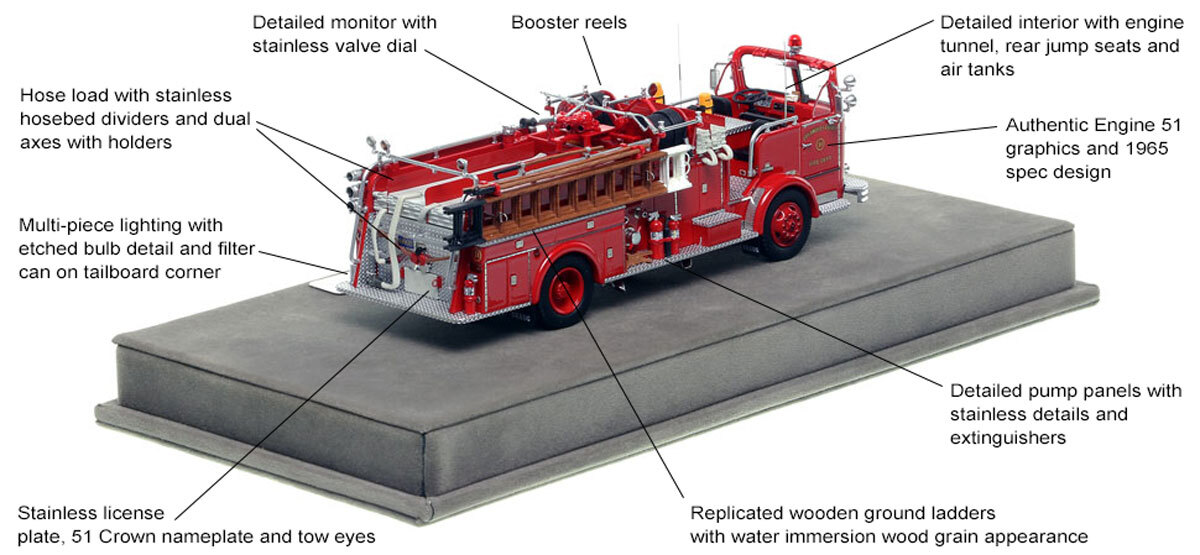 Detailed monitor with stainless valve dial

Booster reels

Detailed interior with engine tunnel, rear jump seats and air tanks

Hose load with stainless hosebed dividers and dual axes with holders

Authentic Engine 51 graphics and 1965 spec design

Multi-piece lighting with etched bulb detail and filter can on tailboard corner

Detailed pump panels with stainless details and extinguishers

Stainless license plate, 51 Crown nameplate and tow eyes

Replicated wooden ground ladders with water immersion wood grain appearance