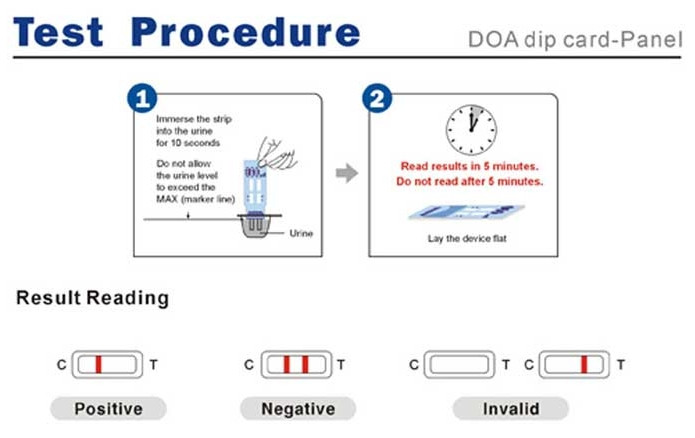 Test Procedure

DOA dip card-Panel

1

Immerse the strip into the urine for 10 seconds

Do not allow the urine level to exceed the MAX (marker line)

Urine

2

Read results in 5 minutes.
Do not read after 5 minutes.

Lay the device flat

Result Reading

C T

Positive

C T

Negative

C T C T

Invalid