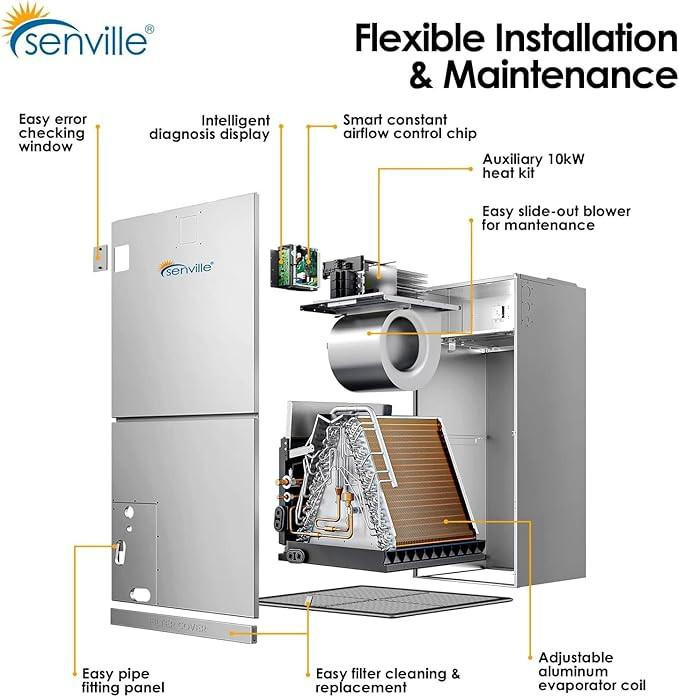 senville®

Flexible Installation & Maintenance

Easy error checking window

Intelligent diagnosis display

Smart constant airflow control chip

Auxiliary 10kW heat kit

Easy slide-out blower for mantenance

senville®

FILTER COVER

Easy pipe fitting panel

Easy filter cleaning & replacement

Adjustable aluminum evaporator coil