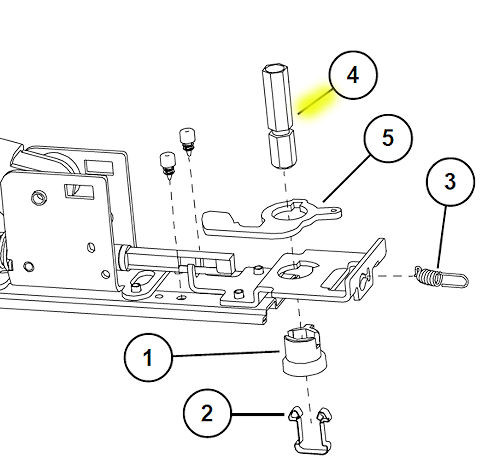 4
5
3
1
2