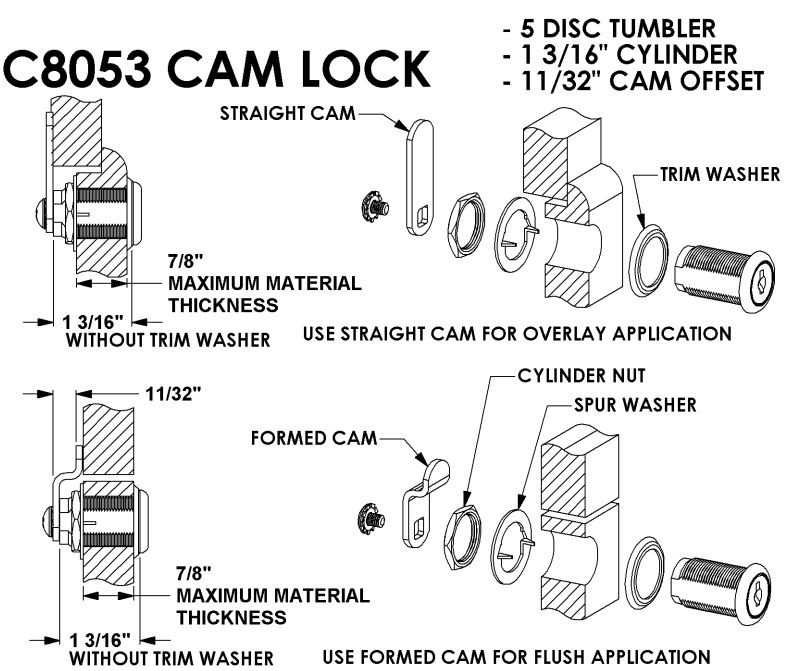 C8053 CAM LOCK

- 5 DISC TUMBLER
- 1 3/16" CYLINDER
- 11/32" CAM OFFSET

STRAIGHT CAM

TRIM WASHER

7/8"
MAXIMUM MATERIAL
THICKNESS

1 3/16"
WITHOUT TRIM WASHER

USE STRAIGHT CAM FOR OVERLAY APPLICATION

11/32"

CYLINDER NUT

SPUR WASHER

FORMED CAM

7/8"
MAXIMUM MATERIAL
THICKNESS

1 3/16"
WITHOUT TRIM WASHER

USE FORMED CAM FOR FLUSH APPLICATION