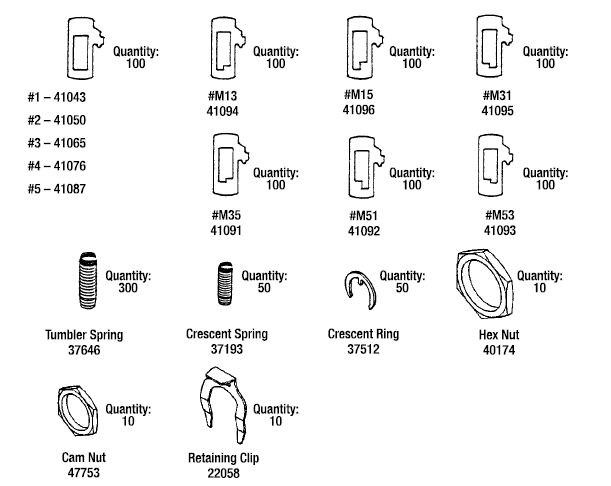 Quantity: 100

#1 – 41043

#2 – 41050

#3 – 41065

#4 – 41076

#5 – 41087

Quantity: 100

#M13
41094

Quantity: 100

#M15
41096

Quantity: 100

#M31
41095

Quantity: 100

#M35
41091

Quantity: 100

#M51
41092

Quantity: 100

#M53
41093

Quantity: 300

Tumbler Spring
37646

Quantity: 50

Crescent Spring
37193

Quantity: 50

Crescent Ring
37512

Quantity: 10

Hex Nut
40174

Quantity: 10

Cam Nut
47753

Quantity: 10

Retaining Clip
22058