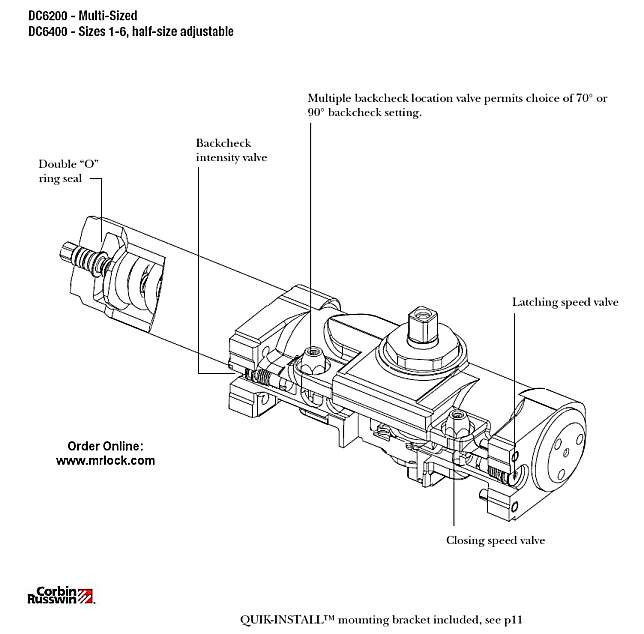 DC6200 - Multi-Sized
DC6400 - Sizes 1-6, half-size adjustable

Multiple backcheck location valve permits choice of 70° or 90° backcheck setting.

Backcheck intensity valve

Double "O" ring seal

Latching speed valve

Order Online:
www.mrlock.com

Closing speed valve

Corbin Russwin

QUIK-INSTALL™ mounting bracket included, see p11