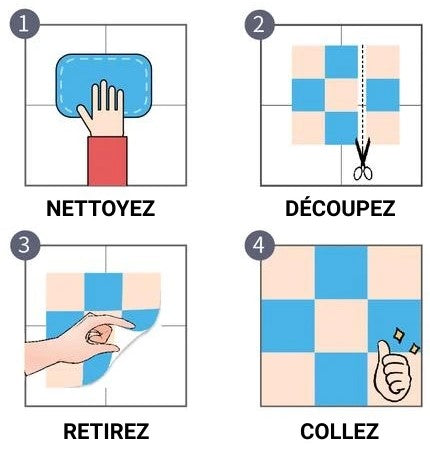 1

NETTOYEZ

2

DÉCOUPEZ

3

RETIREZ

4

COLLEZ