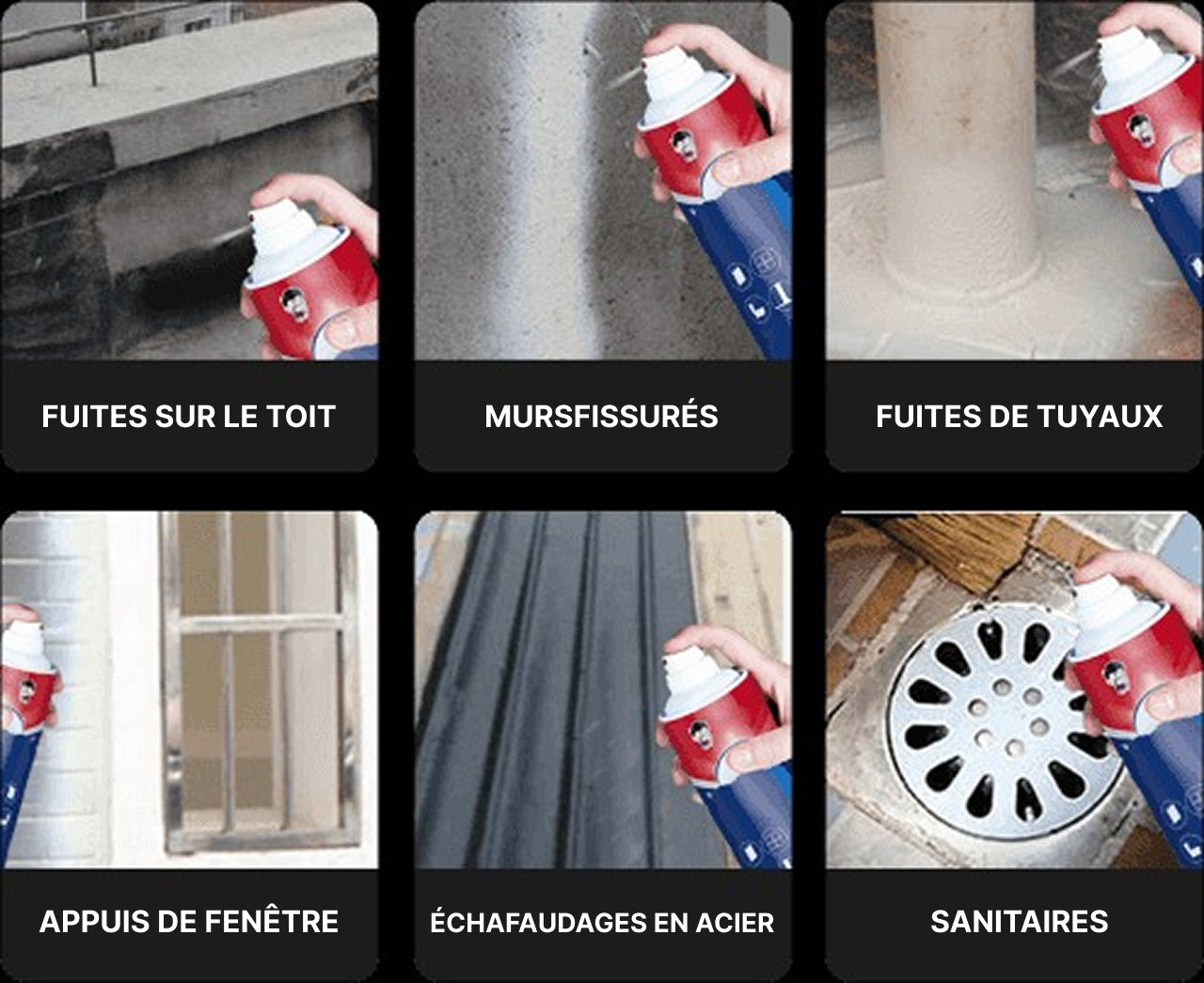 FUITES SUR LE TOIT

MURSFISSURÉS

FUITES DE TUYAUX

APPUIS DE FENÊTRE

ÉCHAFAUDAGES EN ACIER

SANITAIRES