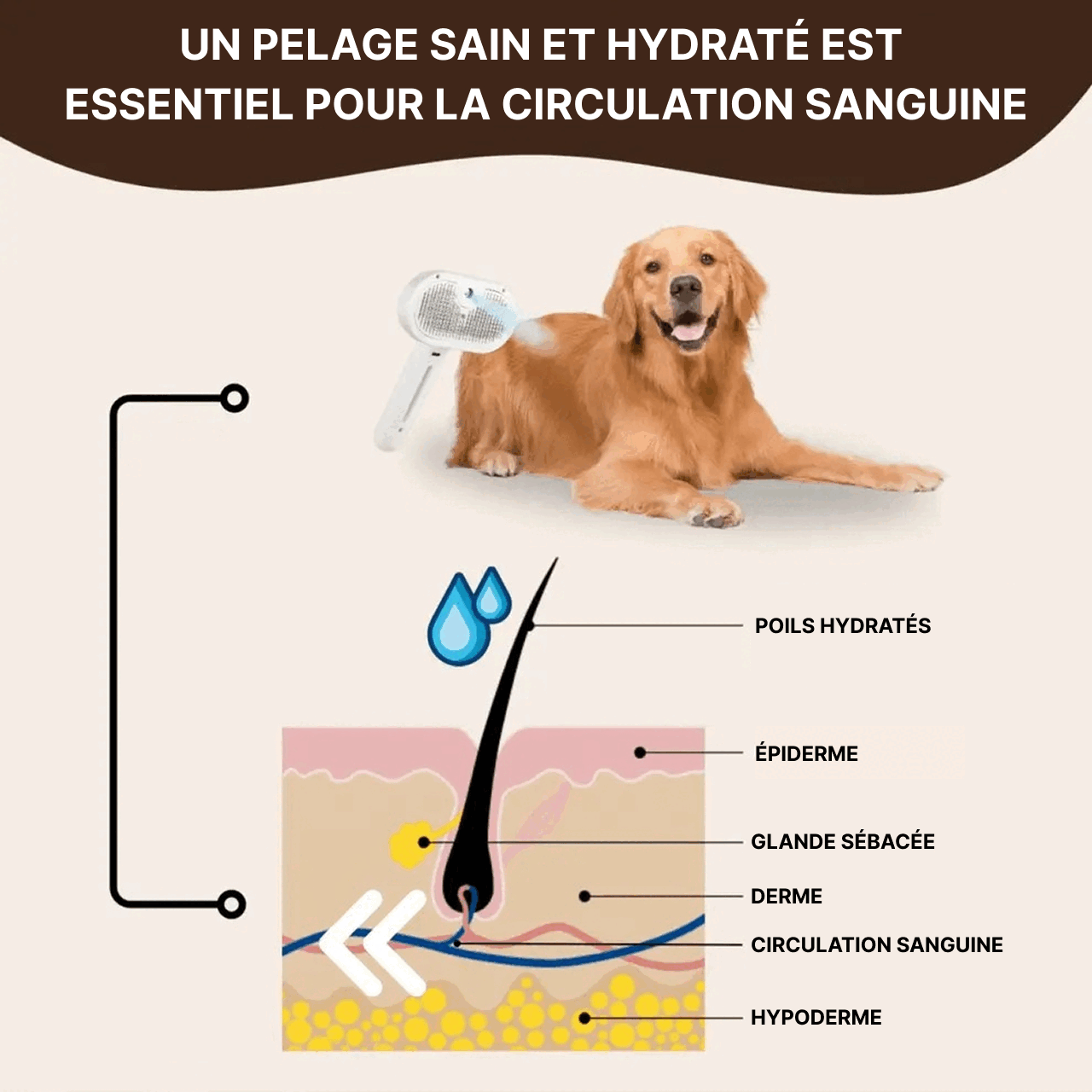 UN PELAGE SAIN ET HYDRATÉ EST ESSENTIEL POUR LA CIRCULATION SANGUINE

POILS HYDRATÉS

ÉPIDERME

GLANDE SÉBACÉE

DERME

CIRCULATION SANGUINE

HYPODERME