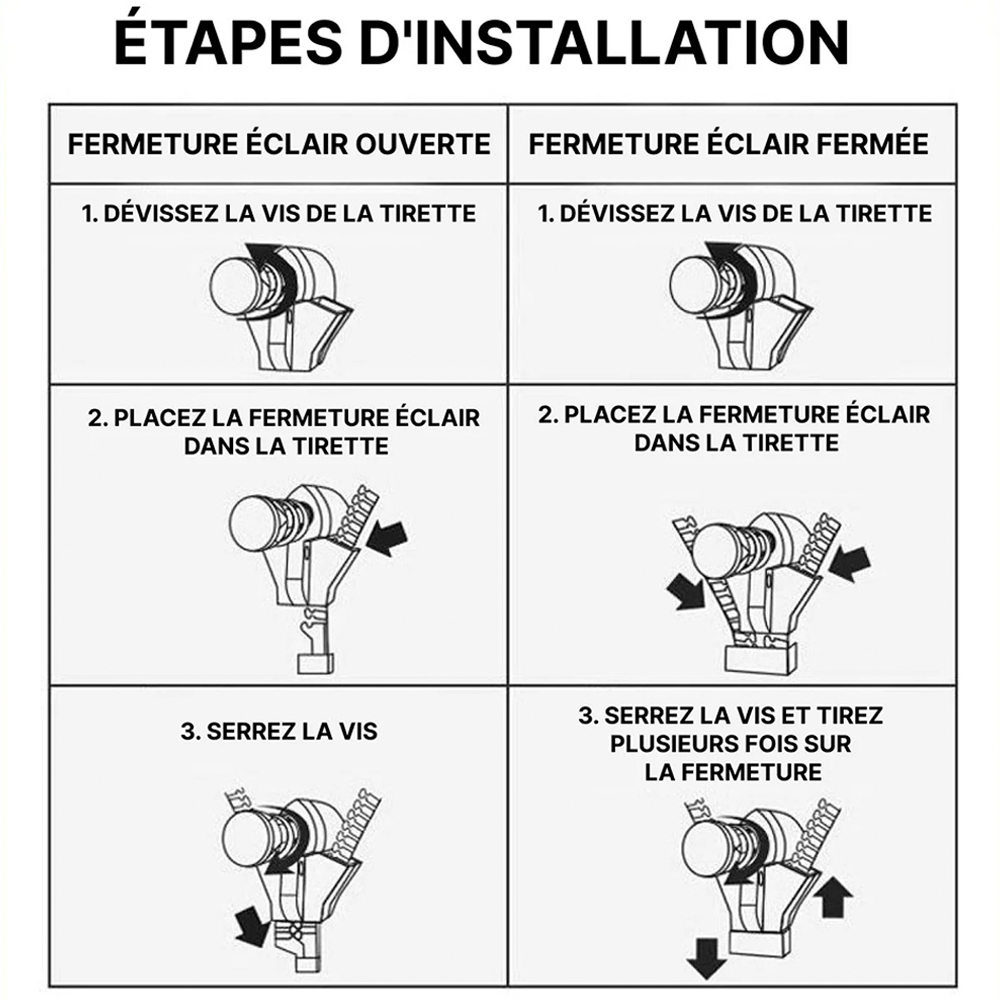 ÉTAPES D'INSTALLATION

| FERMETURE ÉCLAIR OUVERTE | FERMETURE ÉCLAIR FERMÉE |
|---|---|
| 1. DÉVISSEZ LA VIS DE LA TIRETTE | 1. DÉVISSEZ LA VIS DE LA TIRETTE |
| 2. PLACEZ LA FERMETURE ÉCLAIR DANS LA TIRETTE | 2. PLACEZ LA FERMETURE ÉCLAIR DANS LA TIRETTE |
| 3. SERREZ LA VIS | 3. SERREZ LA VIS ET TIREZ PLUSIEURS FOIS SUR LA FERMETURE |