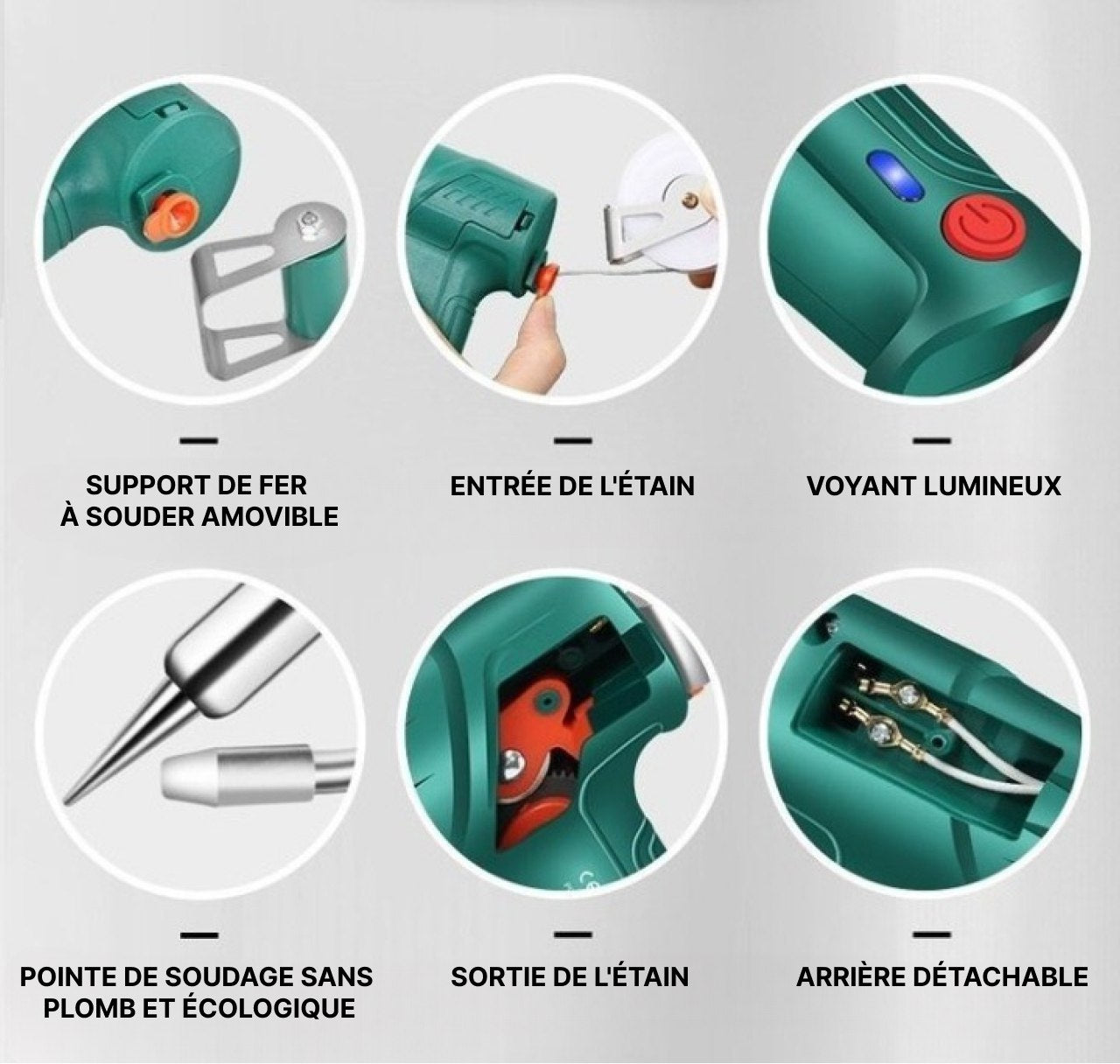 SUPPORT DE FER À SOUDER AMOVIBLE

ENTRÉE DE L'ÉTAIN

VOYANT LUMINEUX

POINTE DE SOUDAGE SANS PLOMB ET ÉCOLOGIQUE

SORTIE DE L'ÉTAIN

ARRIÈRE DÉTACHABLE