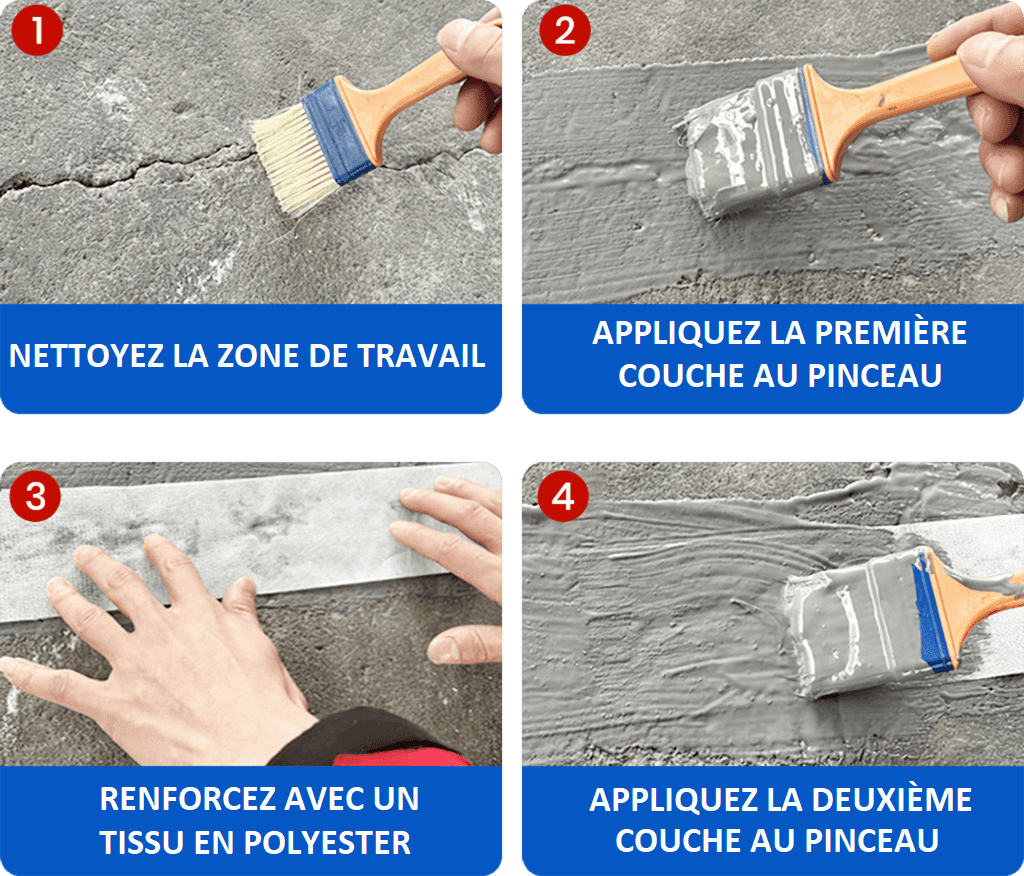 1

NETTOYEZ LA ZONE DE TRAVAIL

2

APPLIQUEZ LA PREMIÈRE COUCHE AU PINCEAU

3

RENFORCEZ AVEC UN TISSU EN POLYESTER

4

APPLIQUEZ LA DEUXIÈME COUCHE AU PINCEAU