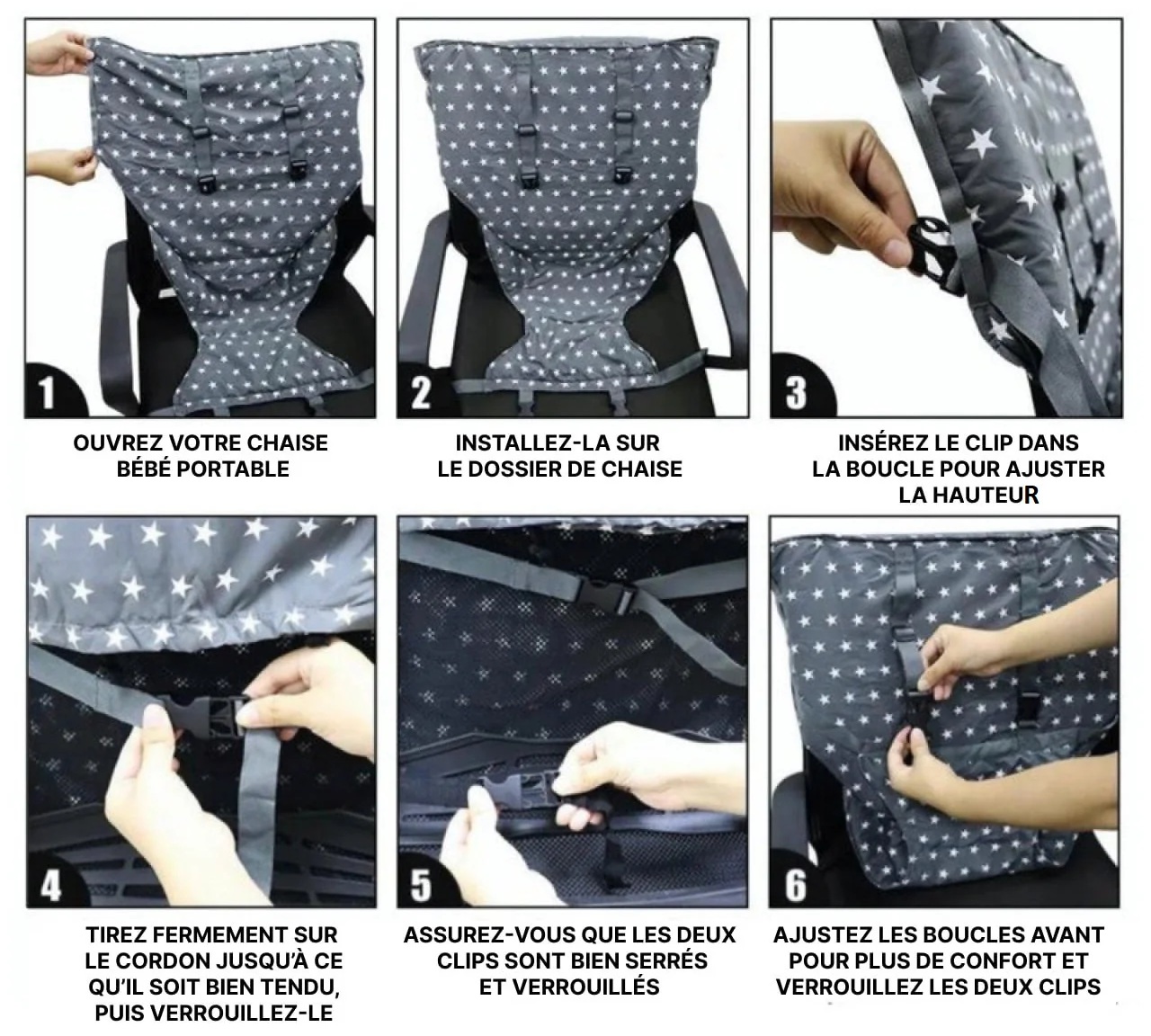 1

OUVREZ VOTRE CHAISE BÉBÉ PORTABLE

2

INSTALLEZ-LA SUR LE DOSSIER DE CHAISE

3

INSÉREZ LE CLIP DANS LA BOUCLE POUR AJUSTER LA HAUTEUR

4

TIREZ FERMEMENT SUR LE CORDON JUSQU'À CE QU'IL SOIT BIEN TENDU, PUIS VERROUILLEZ-LE

5

ASSUREZ-VOUS QUE LES DEUX CLIPS SONT BIEN SERRÉS ET VERROUILLÉS

6

AJUSTEZ LES BOUCLES AVANT POUR PLUS DE CONFORT ET VERROUILLEZ LES DEUX CLIPS