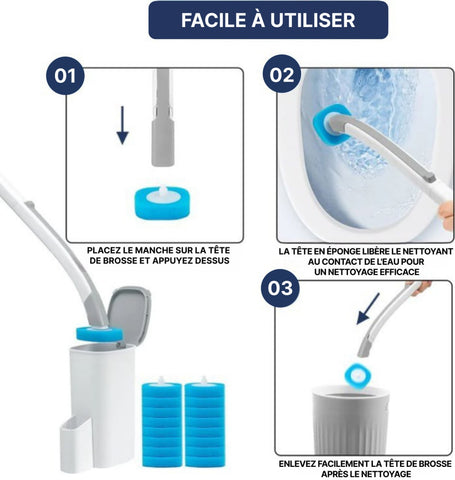 FACILE À UTILISER

01

PLACEZ LE MANCHE SUR LA TÊTE DE BROSSE ET APPUYEZ DESSUS

02

LA TÊTE EN ÉPONGE LIBÈRE LE NETTOYANT AU CONTACT DE L'EAU POUR UN NETTOYAGE EFFICACE

03

ENLEVEZ FACILEMENT LA TÊTE DE BROSSE APRÈS LE NETTOYAGE