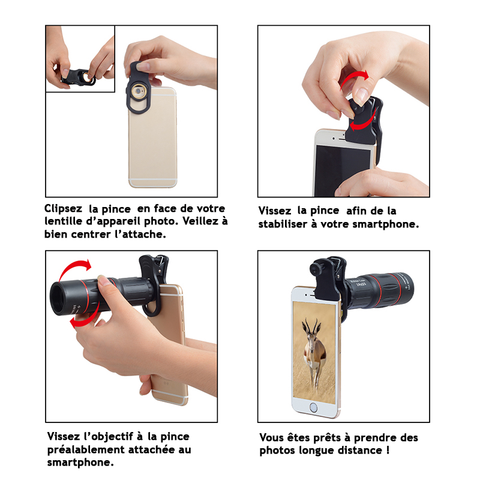 Clipsez la pince en face de votre lentille d'appareil photo. Veillez à bien centrer l'attache.

Vissez la pince afin de la stabiliser à votre smartphone.

Vissez l'objectif à la pince préalablement attachée au smartphone.

Vous êtes prêts à prendre des photos longue distance !