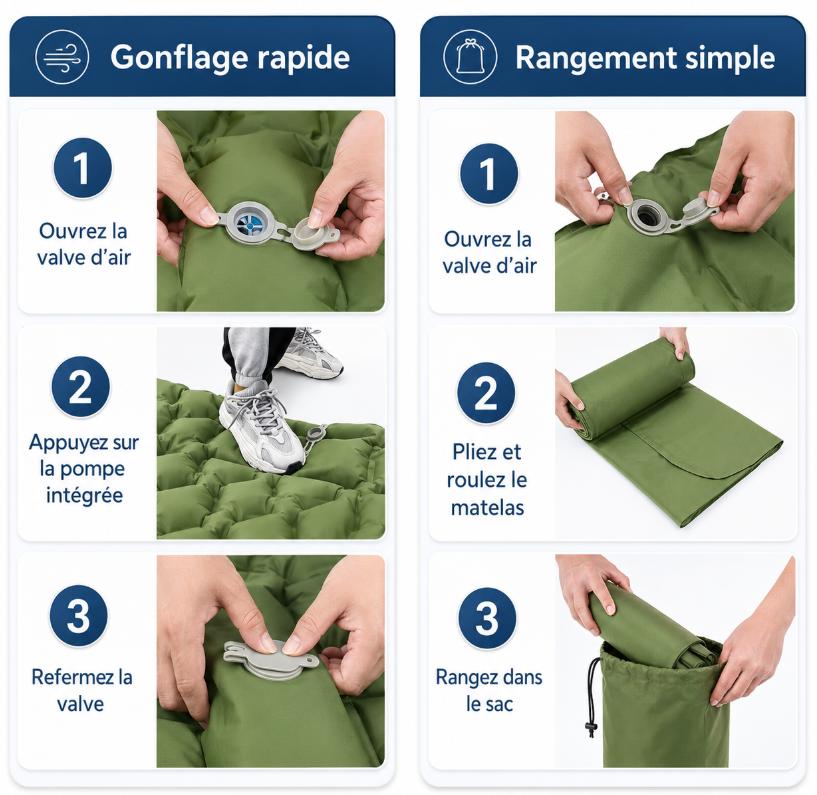 Gonflage rapide

1
Ouvrez la valve d'air

2
Appuyez sur la pompe intégrée

3
Refermez la valve

Rangement simple

1
Ouvrez la valve d'air

2
Pliez et roulez le matelas

3
Rangez dans le sac