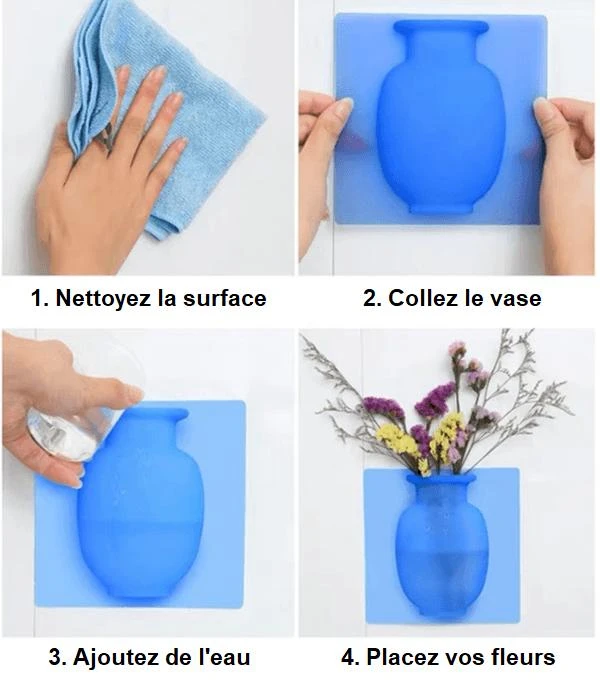 1. Nettoyez la surface

2. Collez le vase

3. Ajoutez de l'eau

4. Placez vos fleurs