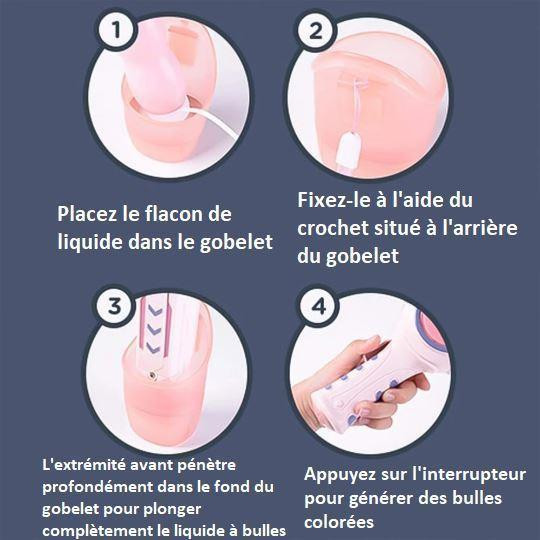 1

Placez le flacon de liquide dans le gobelet

2

Fixez-le à l'aide du crochet situé à l'arrière du gobelet

3

L'extrémité avant pénètre profondément dans le fond du gobelet pour plonger complètement le liquide à bulles

4

Appuyez sur l'interrupteur pour générer des bulles colorées