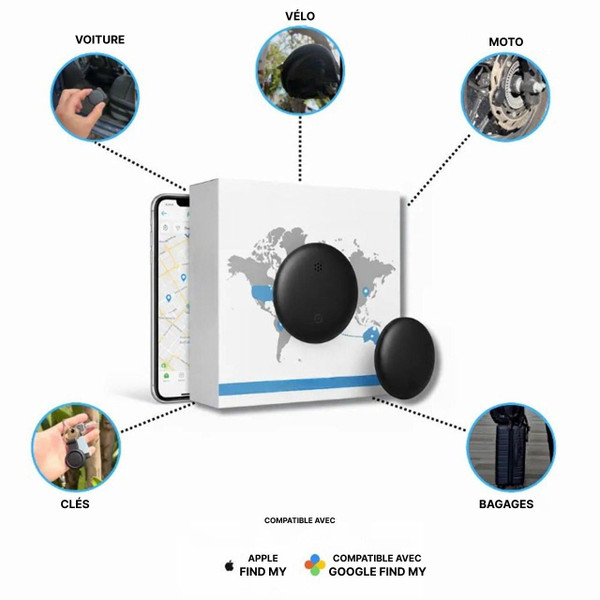 VOITURE

VÉLO

MOTO

CLÉS

BAGAGES

COMPATIBLE AVEC

APPLE
FIND MY

COMPATIBLE AVEC
GOOGLE FIND MY