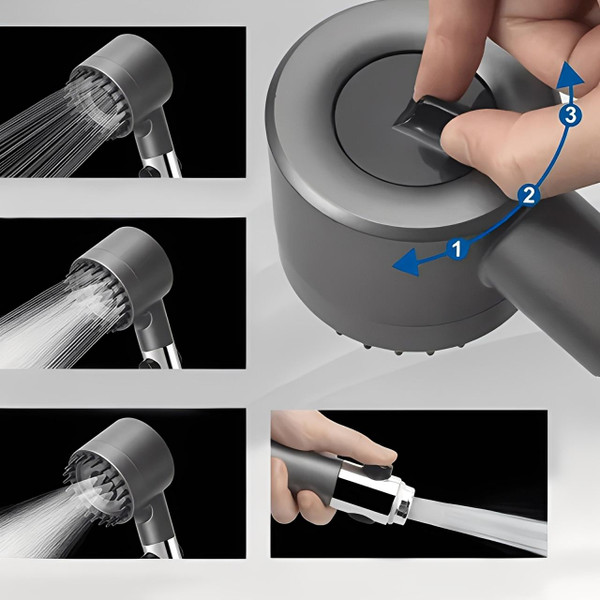 3
2
1